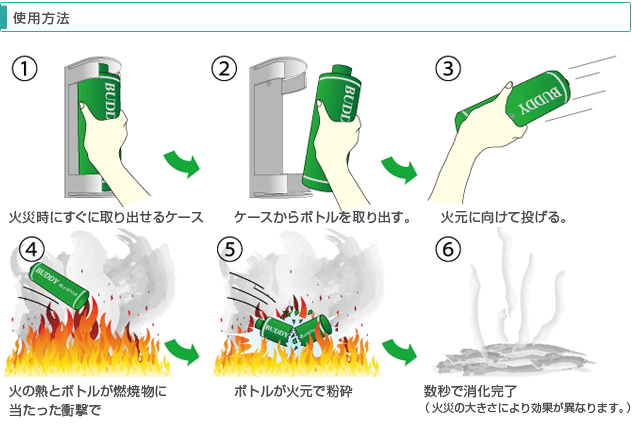 使用方法

①
BUDDY
火災時にすぐに取り出せるケース

②
BUDDY
ケースからボトルを取り出す。

③
BUDDY
火元に向けて投げる。

④
BUDDY
火の熱とボトルが燃焼物に当たった衝撃で

⑤
BUDDY
ボトルが火元で粉砕

⑥
数秒で消化完了
（火災の大きさにより効果が異なります。）